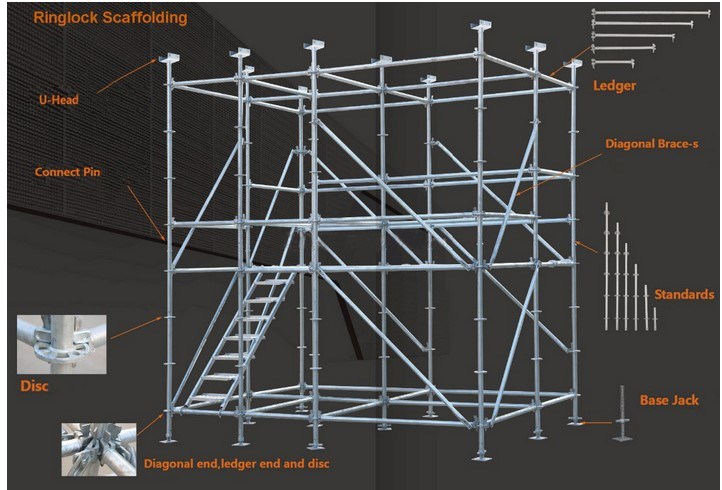 Ringlock Scaffolding

U-Head

Connect Pin

Disc

Diagonal end,ledger end and disc

Ledger

Diagonal Brace-s

Standards

Base Jack